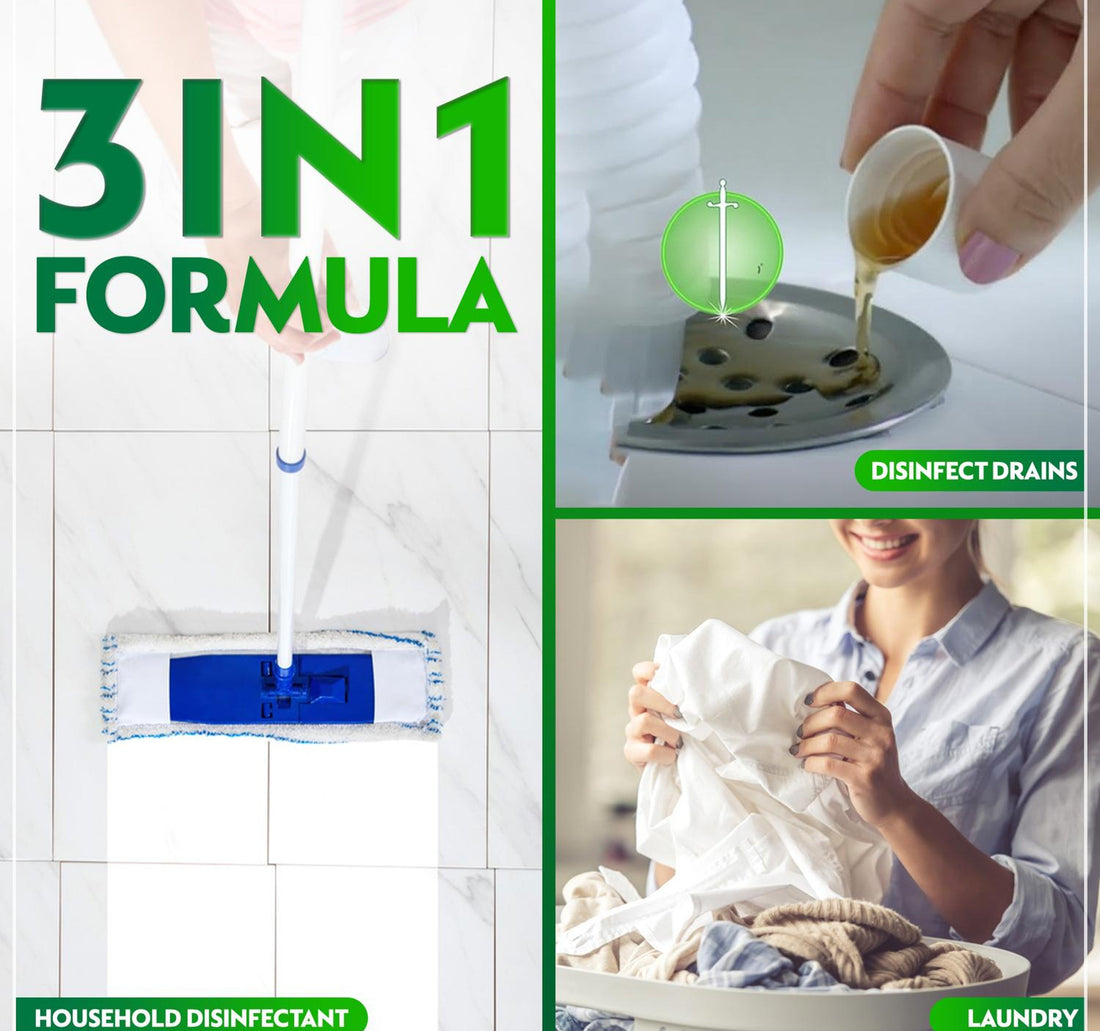 3IN1
FORMULA

DISINFECT DRAINS

HOUSEHOLD DISINFECTANT

LAUNDRY