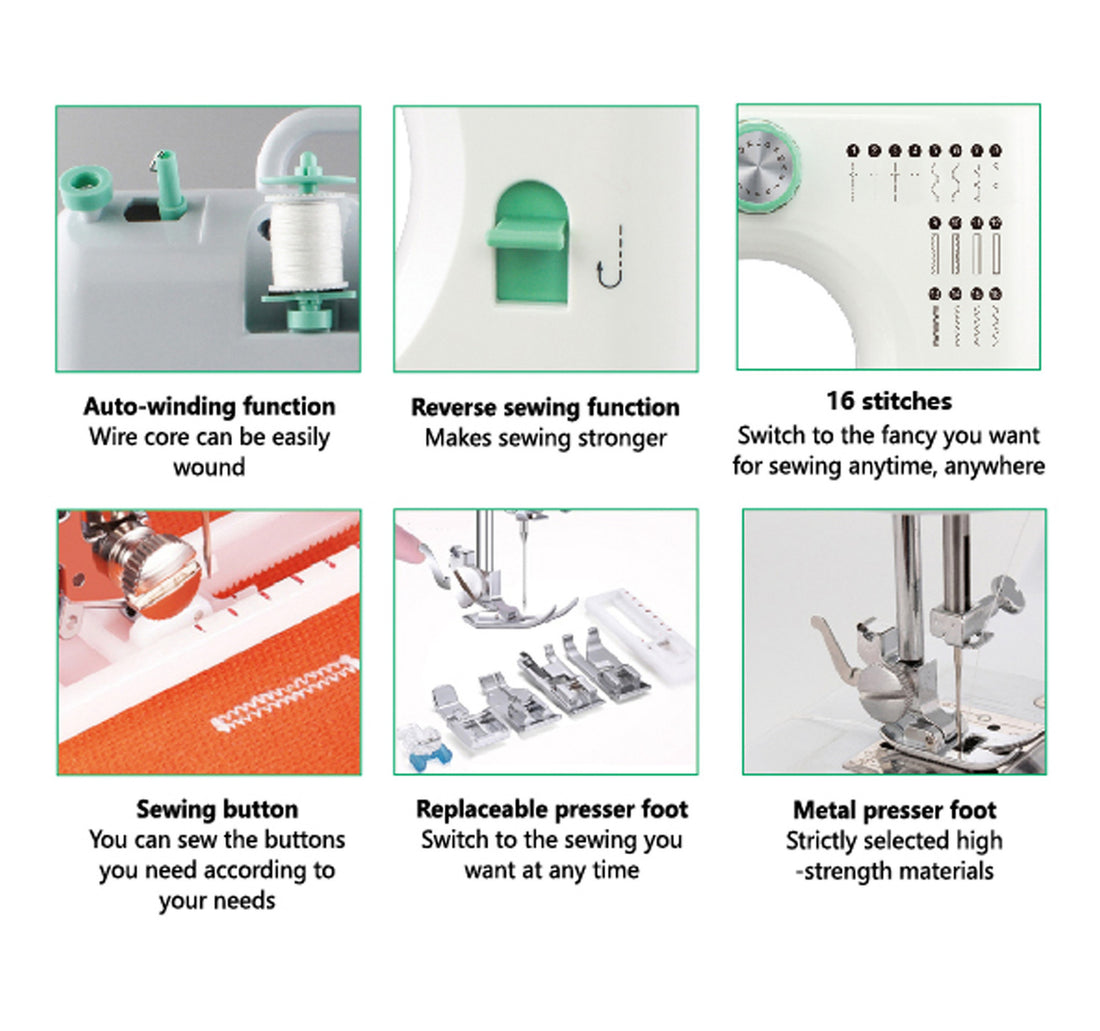 Auto-winding function
Wire core can be easily wound

Reverse sewing function
Makes sewing stronger

16 stitches
Switch to the fancy you want for sewing anytime, anywhere

Sewing button
You can sew the buttons you need according to your needs

Replaceable presser foot
Switch to the sewing you want at any time

Metal presser foot
Strictly selected high -strength materials